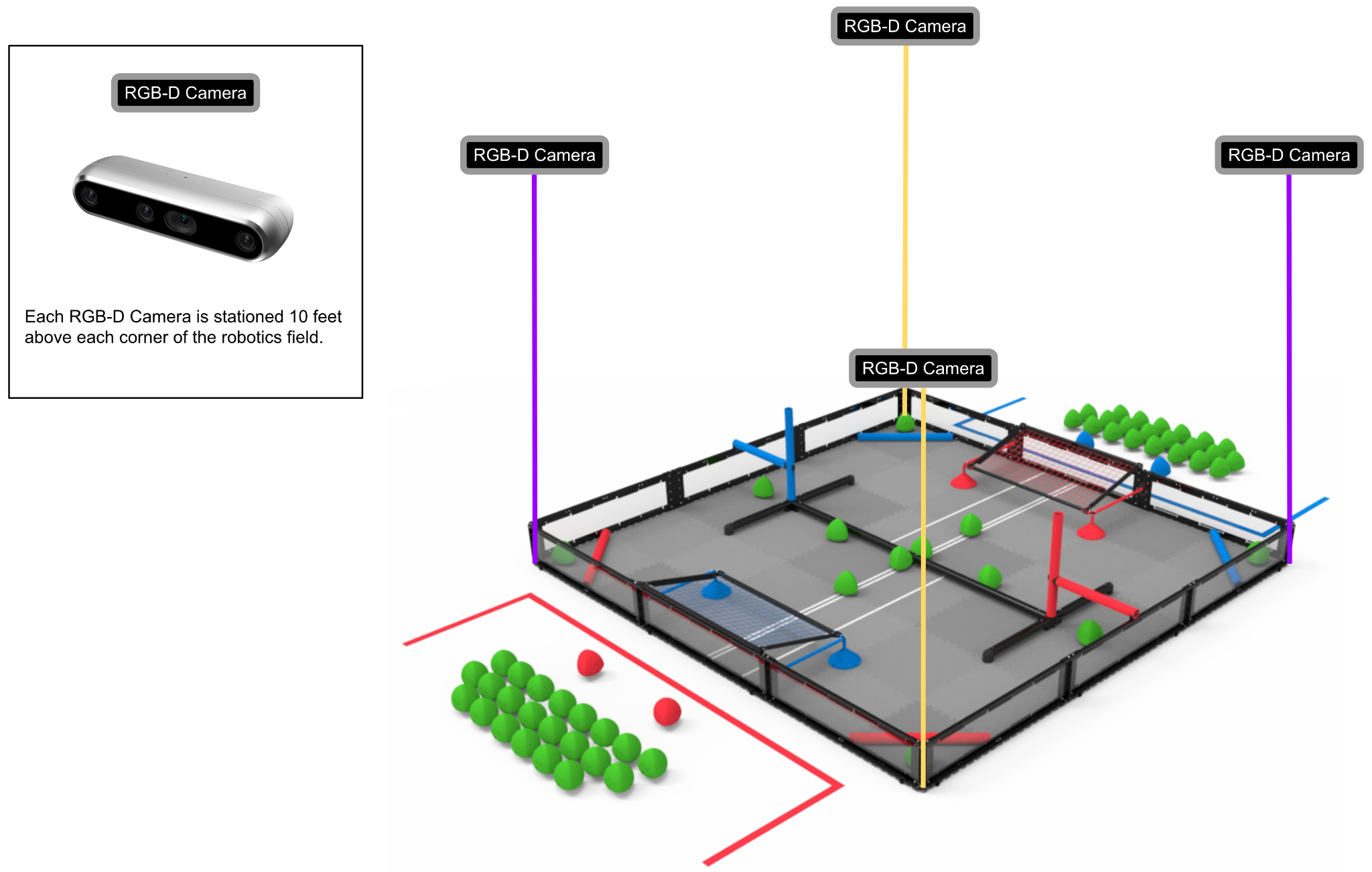 RGB-D Camera

Each RGB-D Camera is stationed 10 feet above each corner of the robotics field.

RGB-D Camera

RGB-D Camera

RGB-D Camera

RGB-D Camera